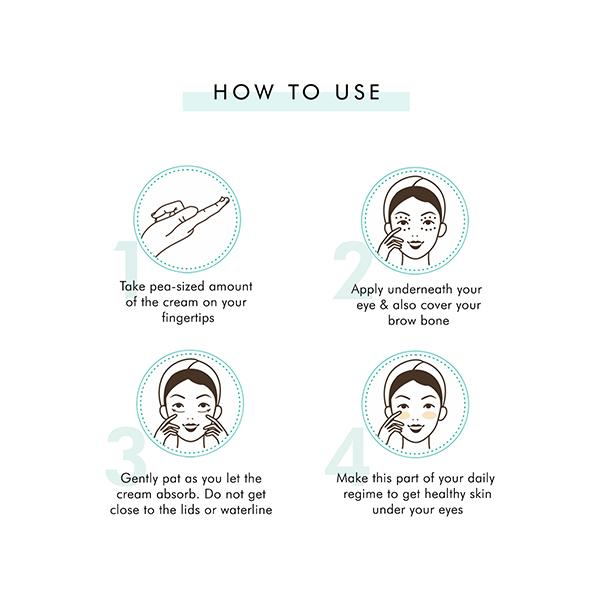 HOW TO USE

1

Take pea-sized amount of the cream on your fingertips

2

Apply underneath your eye & also cover your brow bone

3

Gently pat as you let the cream absorb. Do not get close to the lids or waterline

4

Make this part of your daily regime to get healthy skin under your eyes