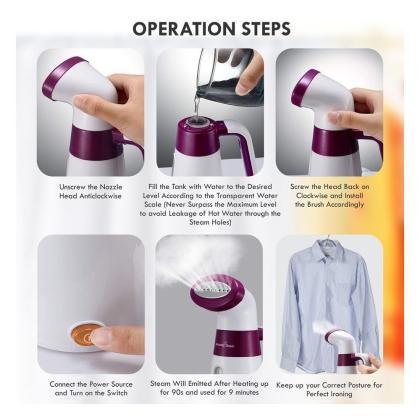 OPERATION STEPS

Unscrew the Nozzle Head Anticlockwise

Fill the Tank with Water to the Desired Level According to the Transparent Water Scale (Never Surpass the Maximum Level to avoid Leakage of Hot Water through the Steam Holes)

Screw the Head Back on Clockwise and Install the Brush Accordingly

Connect the Power Source and Turn on the Switch

Steam Will Emitted After Heating up for 90s and used for 9 minutes

Keep up your Correct Posture for Perfect Ironing