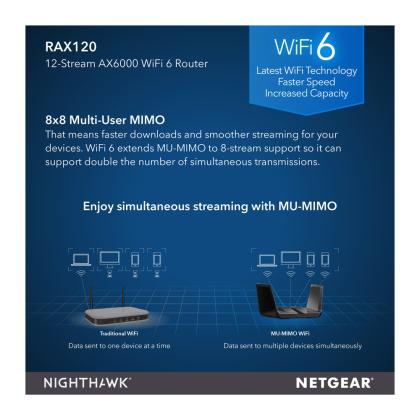 RAX120
12-Stream AX6000 WiFi 6 Router

WiFi 6
Latest WiFi Technology
Faster Speed
Increased Capacity

8x8 Multi-User MIMO
That means faster downloads and smoother streaming for your devices. WiFi 6 extends MU-MIMO to 8-stream support so it can support double the number of simultaneous transmissions.

Enjoy simultaneous streaming with MU-MIMO

Traditional WiFi
Data sent to one device at a time

MU-MIMO WiFi
Data sent to multiple devices simultaneously

NIGHTHAWK®

NETGEAR®