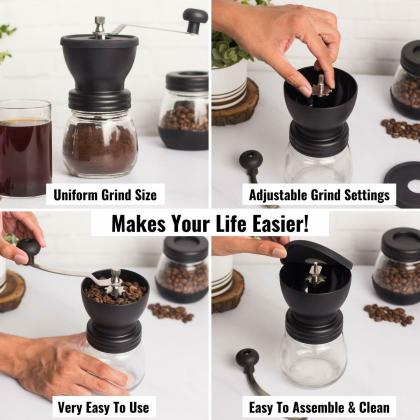 Uniform Grind Size

Adjustable Grind Settings

Makes Your Life Easier!

Very Easy To Use

Easy To Assemble & Clean