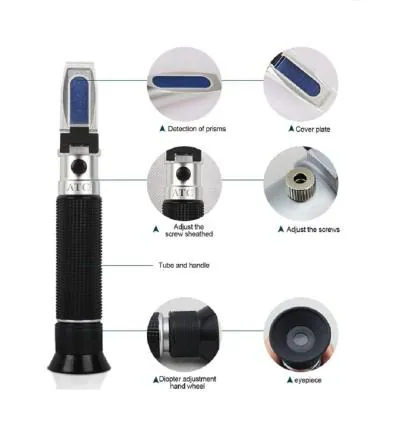 ATC

▲ Detection of prisms

▲ Cover plate

ATC

▲ Adjust the screw sheathed

▲ Adjust the screws

Tube and handle

▲ Diopter adjustment hand wheel

▲ eyepiece