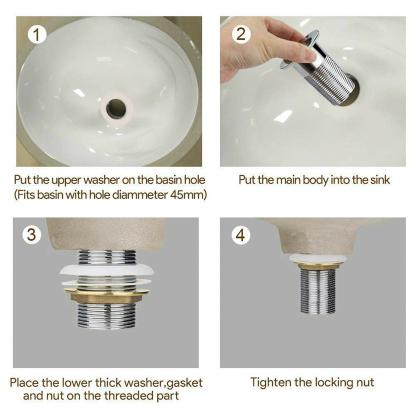 1

Put the upper washer on the basin hole (Fits basin with hole diammeter 45mm)

2

Put the main body into the sink

3

Place the lower thick washer,gasket and nut on the threaded part

4

Tighten the locking nut