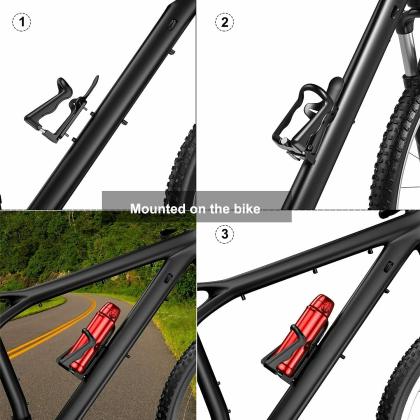 1

2

Mounted on the bike

3