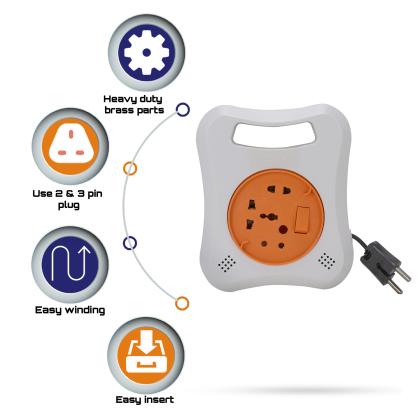 Heavy duty brass parts

Use 2 & 3 pin plug

Easy winding

Easy insert