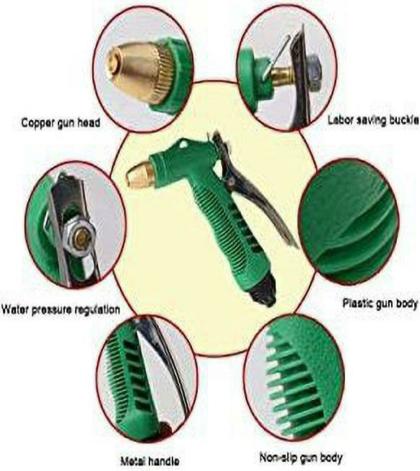 Copper gun head

Labor saving buckle

Water pressure regulation

Plastic gun body

Metal handle

Non-slip gun body