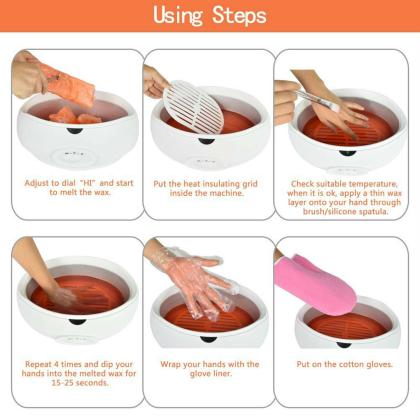 Using Steps

Adjust to dial "HI" and start to melt the wax.

Put the heat insulating grid inside the machine.

Check suitable temperature, when it is ok, apply a thin wax layer onto your hand through brush/silicone spatula.

Repeat 4 times and dip your hands into the melted wax for 15-25 seconds.

Wrap your hands with the glove liner.

Put on the cotton gloves.