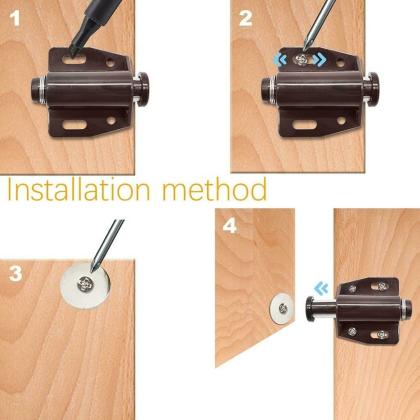 1

2

Installation method

3

4