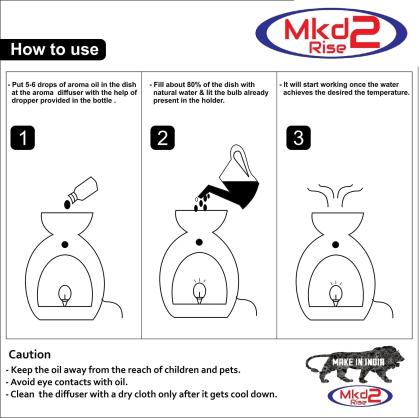 Mkd2 Rise

How to use

- Put 5-6 drops of aroma oil in the dish at the aroma diffuser with the help of dropper provided in the bottle .

1

- Fill about 80% of the dish with natural water & lit the bulb already present in the holder.

2

- It will start working once the water achieves the desired the temperature.

3

Caution
- Keep the oil away from the reach of children and pets.
- Avoid eye contacts with oil.
- Clean the diffuser with a dry cloth only after it gets cool down.

MAKE IN INDIA

Mkd2 Rise