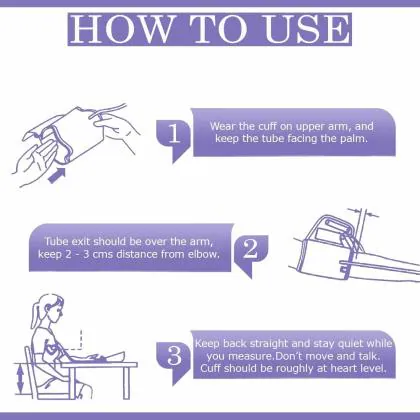 HOW TO USE

1

Wear the cuff on upper arm, and keep the tube facing the palm.

Tube exit should be over the arm, keep 2 - 3 cms distance from elbow.

2

3

Keep back straight and stay quiet while you measure.Don't move and talk. Cuff should be roughly at heart level.