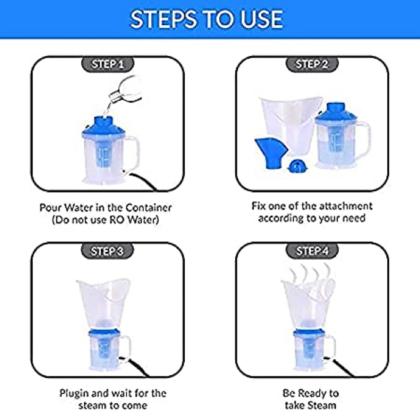 STEPS TO USE

STEP 1

Pour Water in the Container (Do not use RO Water)

STEP 2

Fix one of the attachment according to your need

STEP 3

Plugin and wait for the steam to come

STEP 4

Be Ready to take Steam