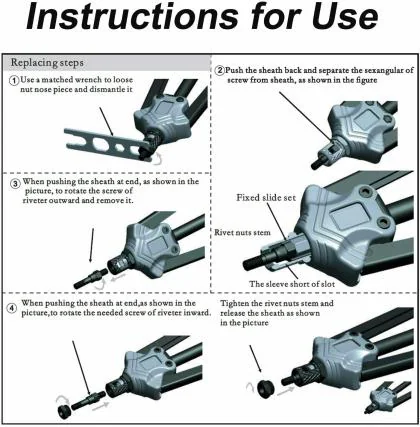 Instructions for Use

Replacing steps

① Use a matched wrench to loose nut nose piece and dismantle it

② Push the sheath back and separate the sexangular of screw from sheath, as shown in the figure

③ When pushing the sheath at end, as shown in the picture, to rotate the screw of riveter outward and remove it.

Fixed slide set

Rivet nuts stem

The sleeve short of slot

④ When pushing the sheath at end,as shown in the picture,to rotate the needed screw of riveter inward.

Tighten the rivet nuts stem and release the sheath as shown in the picture