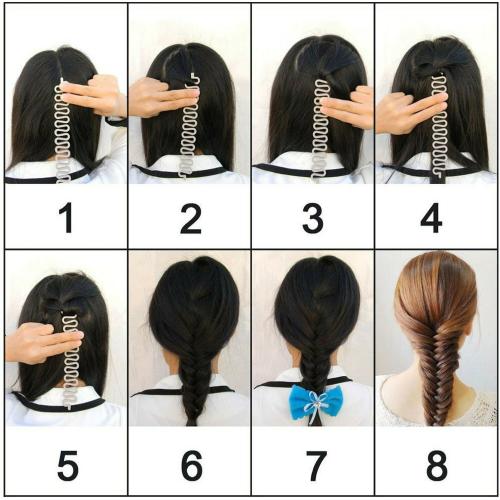 1 2 3 4

5 6 7 8