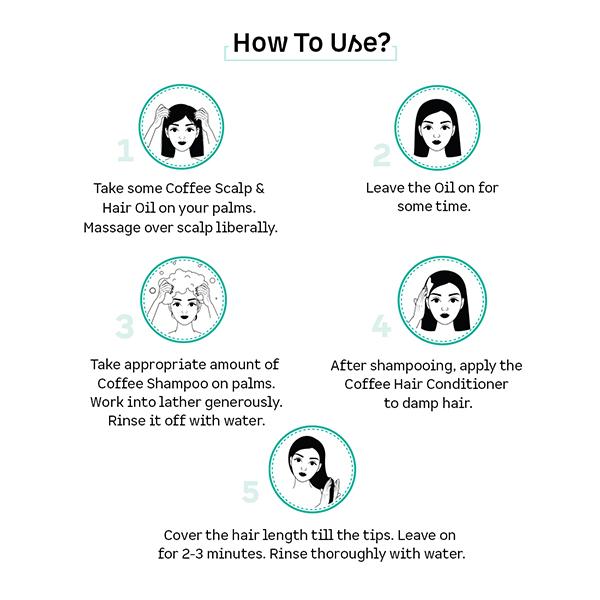 How To Use?

1

Take some Coffee Scalp & Hair Oil on your palms. Massage over scalp liberally.

2

Leave the Oil on for some time.

3

Take appropriate amount of Coffee Shampoo on palms. Work into lather generously. Rinse it off with water.

4

After shampooing, apply the Coffee Hair Conditioner to damp hair.

5

Cover the hair length till the tips. Leave on for 2-3 minutes. Rinse thoroughly with water.