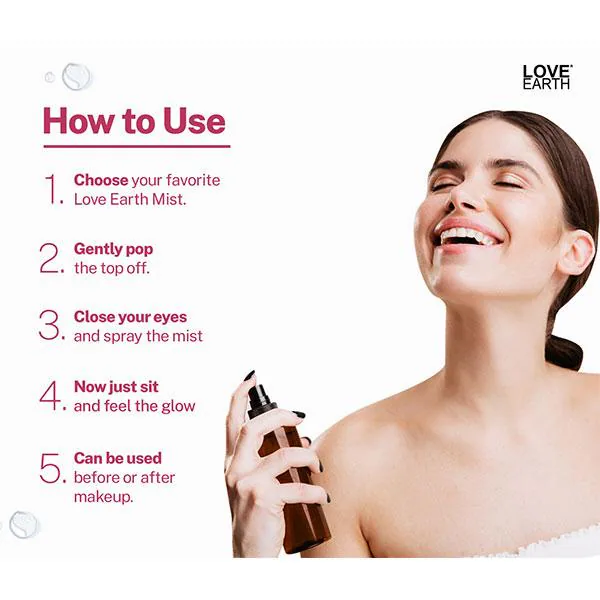 LOVE EARTH

How to Use

1. Choose your favorite Love Earth Mist.

2. Gently pop the top off.

3. Close your eyes and spray the mist

4. Now just sit and feel the glow

5. Can be used before or after makeup.