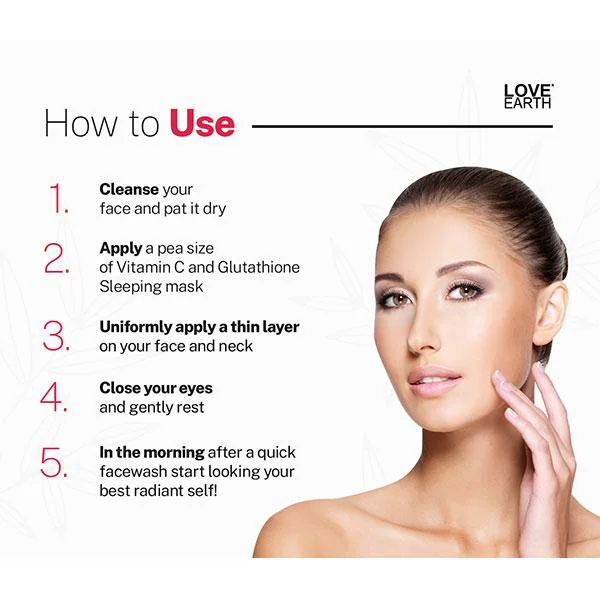 LOVE EARTH

How to Use

1. Cleanse your face and pat it dry

2. Apply a pea size of Vitamin C and Glutathione Sleeping mask

3. Uniformly apply a thin layer on your face and neck

4. Close your eyes and gently rest

5. In the morning after a quick facewash start looking your best radiant self!