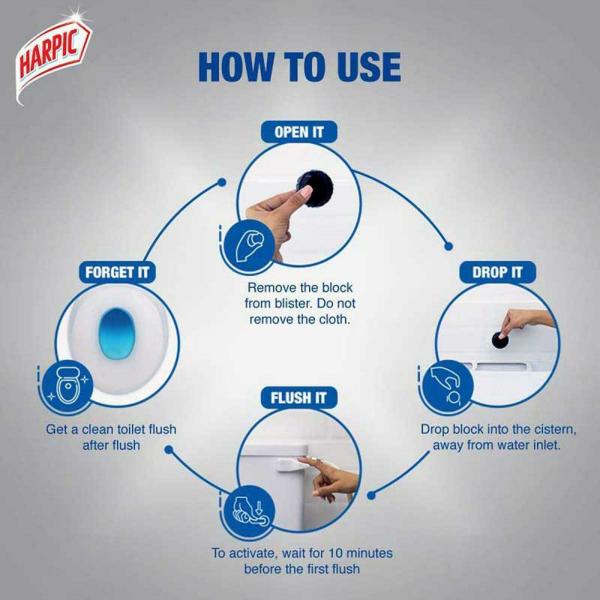 HARPIC

HOW TO USE

OPEN IT

Remove the block from blister. Do not remove the cloth.

DROP IT

Drop block into the cistern, away from water inlet.

FLUSH IT

To activate, wait for 10 minutes before the first flush

FORGET IT

Get a clean toilet flush after flush