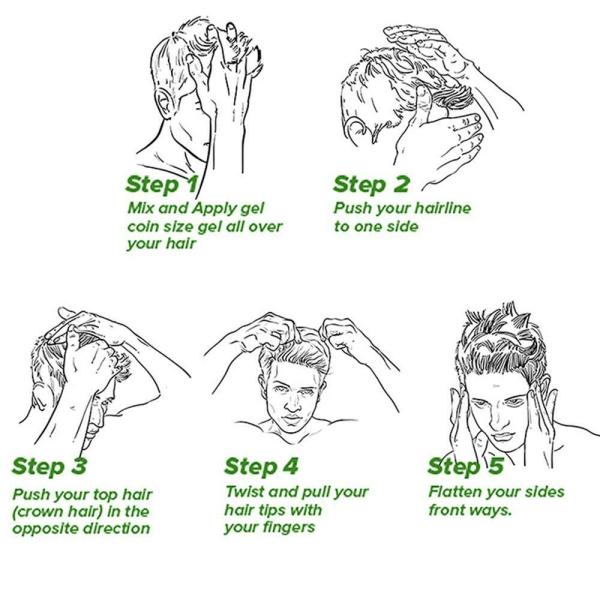 Step 1
Mix and Apply gel coin size gel all over your hair

Step 2
Push your hairline to one side

Step 3
Push your top hair (crown hair) in the opposite direction

Step 4
Twist and pull your hair tips with your fingers

Step 5
Flatten your sides front ways.