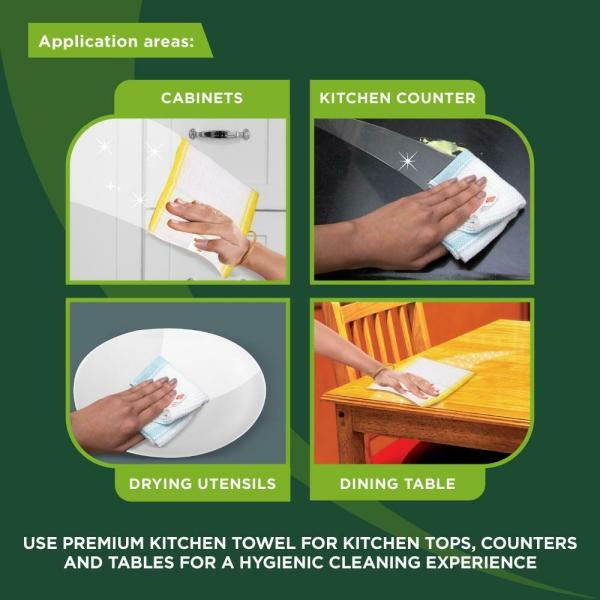 Application areas:

CABINETS

KITCHEN COUNTER

DRYING UTENSILS

DINING TABLE

USE PREMIUM KITCHEN TOWEL FOR KITCHEN TOPS, COUNTERS AND TABLES FOR A HYGIENIC CLEANING EXPERIENCE