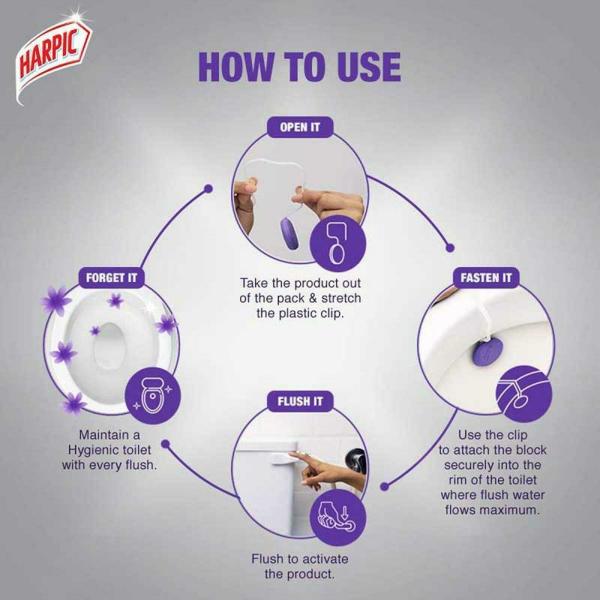 HARPIC

HOW TO USE

OPEN IT

Take the product out of the pack & stretch the plastic clip.

FASTEN IT

Use the clip to attach the block securely into the rim of the toilet where flush water flows maximum.

FLUSH IT

Flush to activate the product.

FORGET IT

Maintain a Hygienic toilet with every flush.