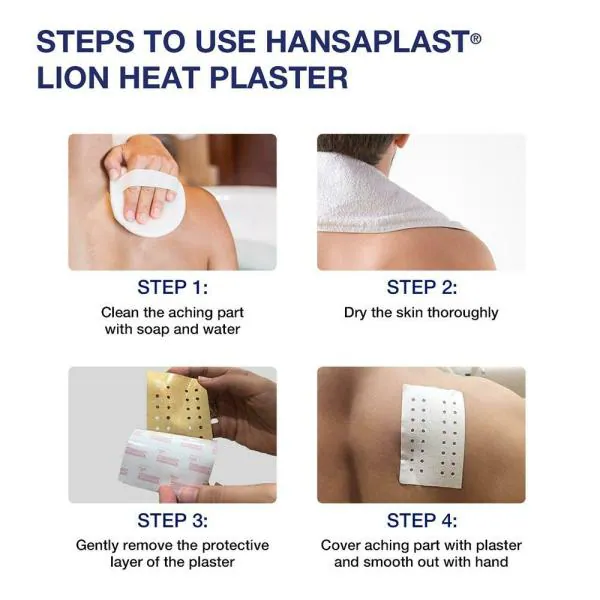 STEPS TO USE HANSAPLAST®
LION HEAT PLASTER

STEP 1:
Clean the aching part with soap and water

STEP 2:
Dry the skin thoroughly

STEP 3:
Gently remove the protective layer of the plaster

STEP 4:
Cover aching part with plaster and smooth out with hand