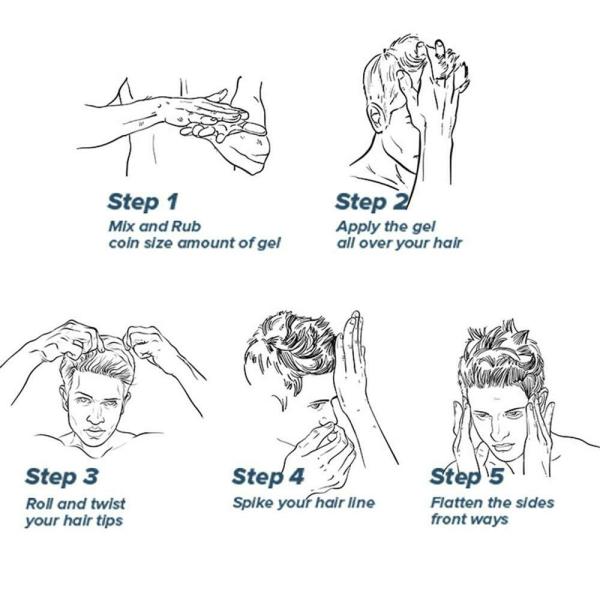 Step 1
Mix and Rub
coin size amount of gel

Step 2
Apply the gel
all over your hair

Step 3
Roll and twist
your hair tips

Step 4
Spike your hair line

Step 5
Flatten the sides
front ways