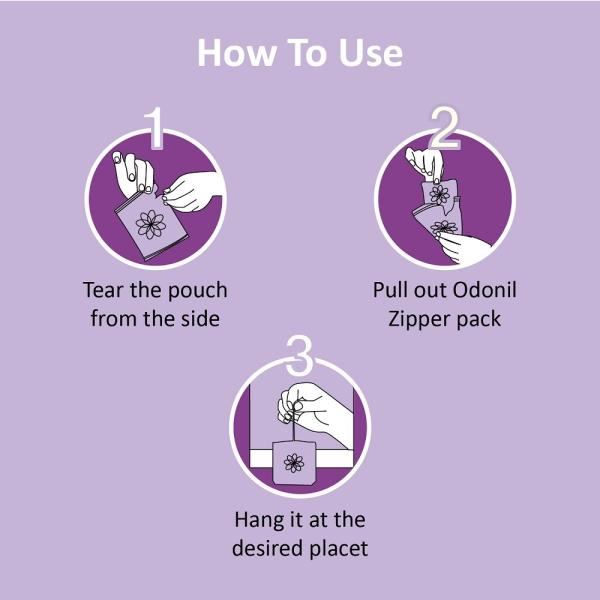 How To Use

1

Tear the pouch from the side

2

Pull out Odonil Zipper pack

3

Hang it at the desired placet