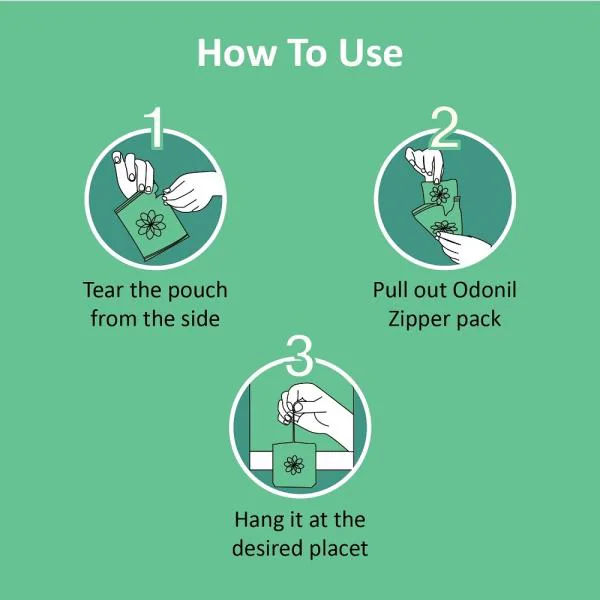 How To Use

1

Tear the pouch from the side

2

Pull out Odonil Zipper pack

3

Hang it at the desired placet