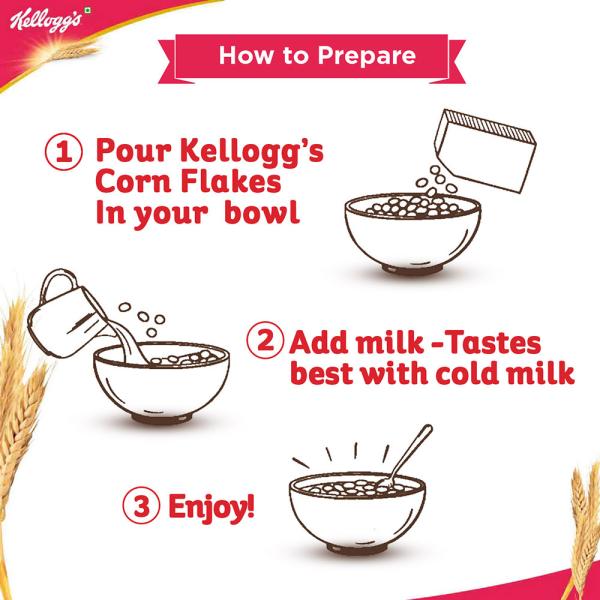 Kellogg's

How to Prepare

1 Pour Kellogg's Corn Flakes In your bowl

2 Add milk -Tastes best with cold milk

3 Enjoy!