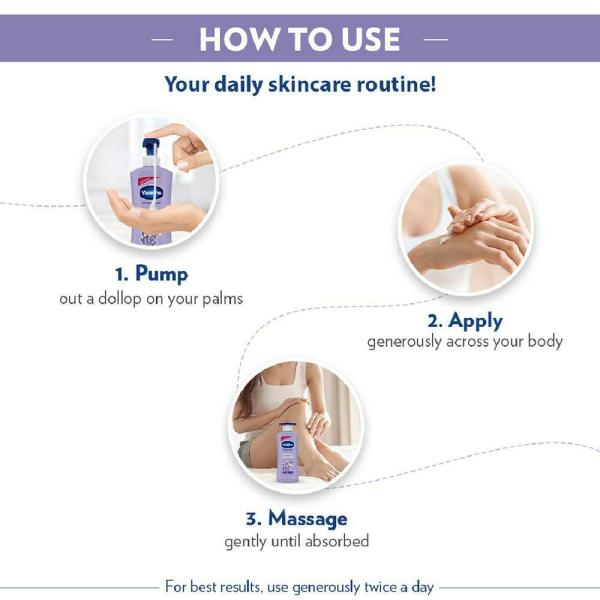 HOW TO USE

Your daily skincare routine!

Vaseline

1. Pump
out a dollop on your palms

2. Apply
generously across your body

3. Massage
gently until absorbed

For best results, use generously twice a day