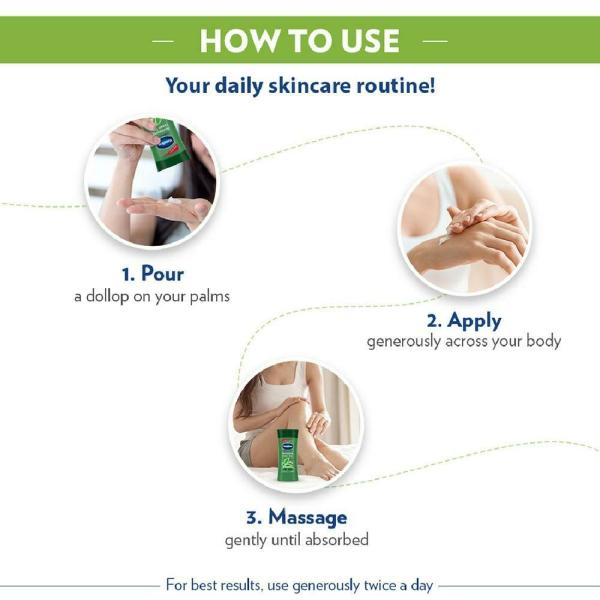 HOW TO USE

Your daily skincare routine!

1. Pour
a dollop on your palms

2. Apply
generously across your body

3. Massage
gently until absorbed

For best results, use generously twice a day