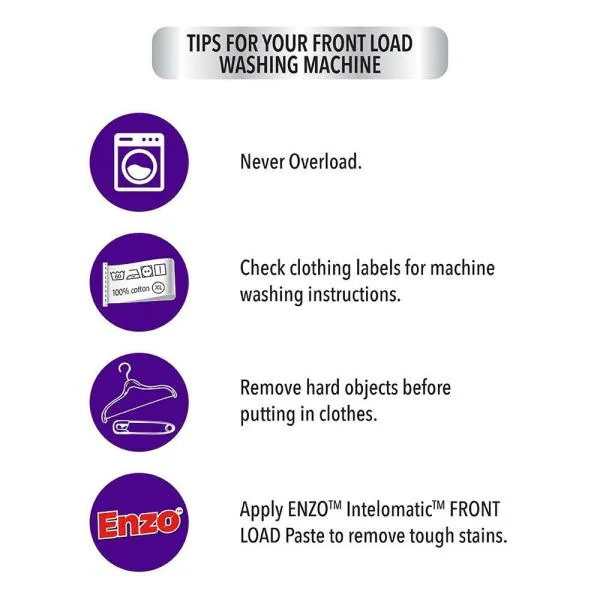 TIPS FOR YOUR FRONT LOAD WASHING MACHINE

Never Overload.

60

100% cotton XL

Check clothing labels for machine washing instructions.

Remove hard objects before putting in clothes.

Enzo™

Apply ENZO™ Intelomatic™ FRONT LOAD Paste to remove tough stains.