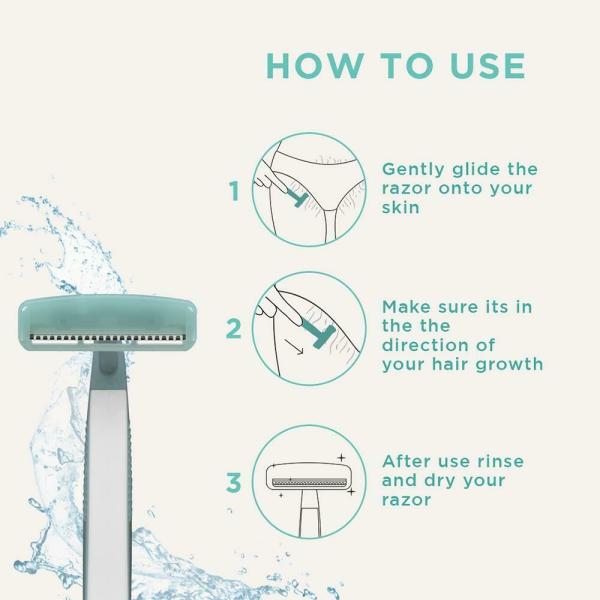 HOW TO USE

1 Gently glide the razor onto your skin

2 Make sure its in the the direction of your hair growth

3 After use rinse and dry your razor