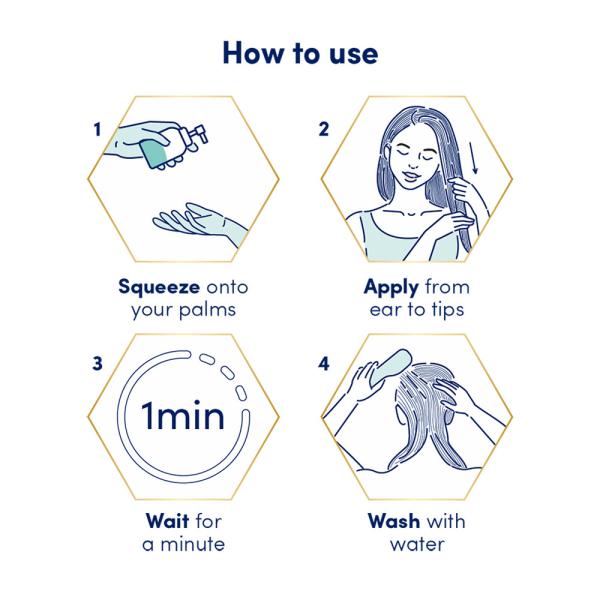 How to use

1

Squeeze onto your palms

2

Apply from ear to tips

3

1min

Wait for a minute

4

Wash with water