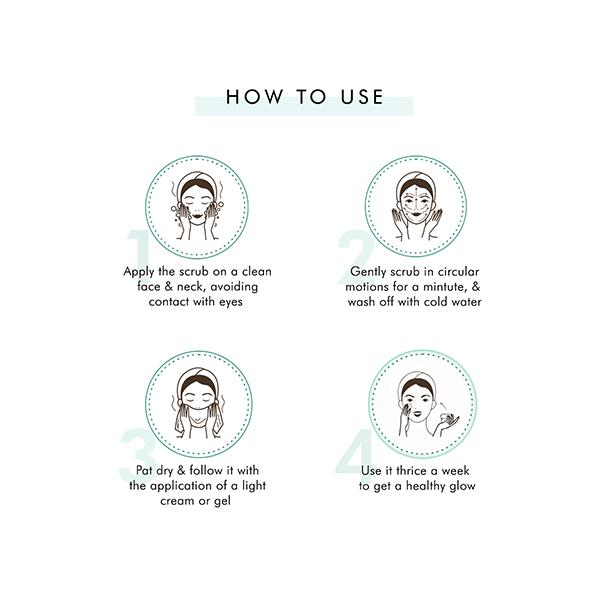 HOW TO USE

1
Apply the scrub on a clean face & neck, avoiding contact with eyes

2
Gently scrub in circular motions for a mintute, & wash off with cold water

3
Pat dry & follow it with the application of a light cream or gel

4
Use it thrice a week to get a healthy glow