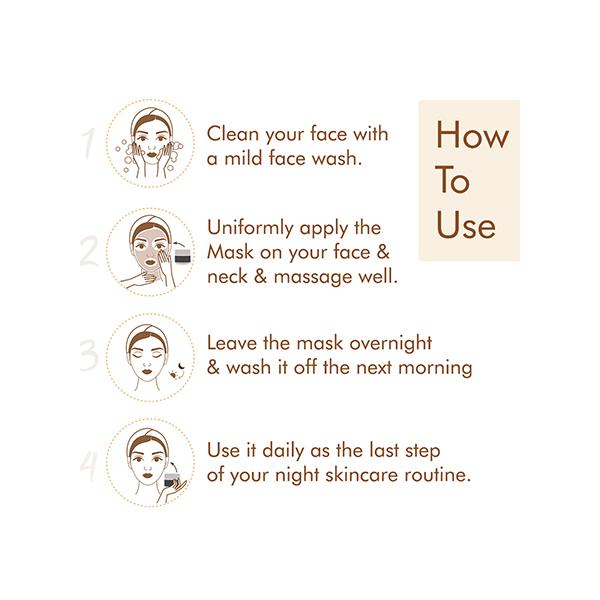 How To Use

1 Clean your face with a mild face wash.

2 Uniformly apply the Mask on your face & neck & massage well.

3 Leave the mask overnight & wash it off the next morning

4 Use it daily as the last step of your night skincare routine.