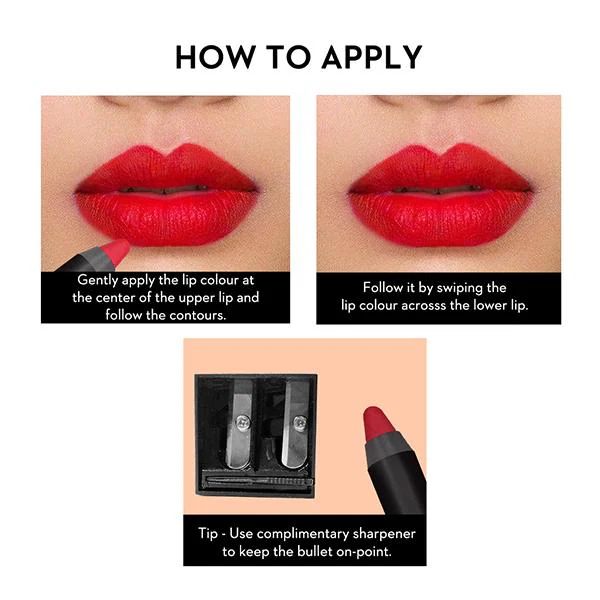 HOW TO APPLY

Gently apply the lip colour at the center of the upper lip and follow the contours.

Follow it by swiping the lip colour acrosss the lower lip.

Tip - Use complimentary sharpener to keep the bullet on-point.