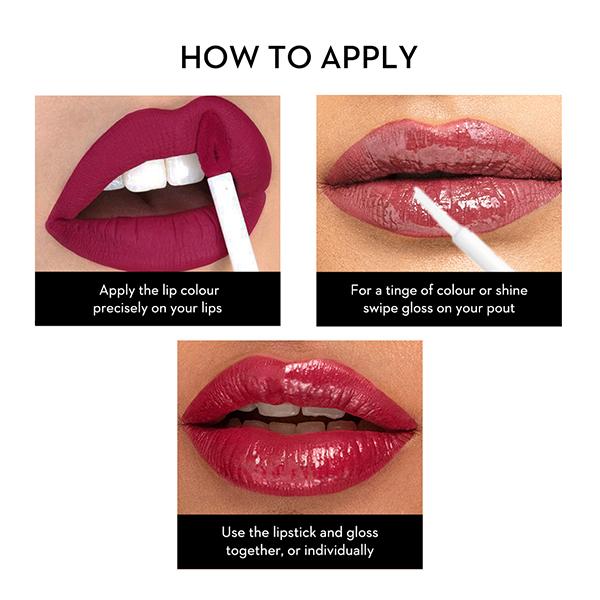 HOW TO APPLY

Apply the lip colour precisely on your lips

For a tinge of colour or shine swipe gloss on your pout

Use the lipstick and gloss together, or individually