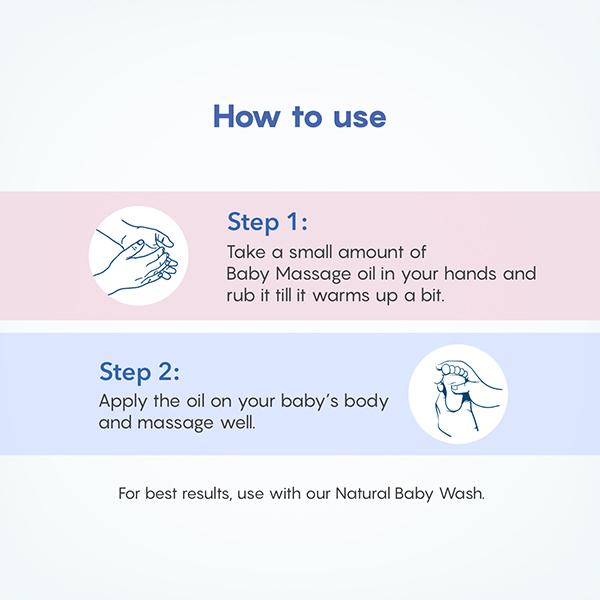 How to use

Step 1:
Take a small amount of Baby Massage oil in your hands and rub it till it warms up a bit.

Step 2:
Apply the oil on your baby's body and massage well.

For best results, use with our Natural Baby Wash.