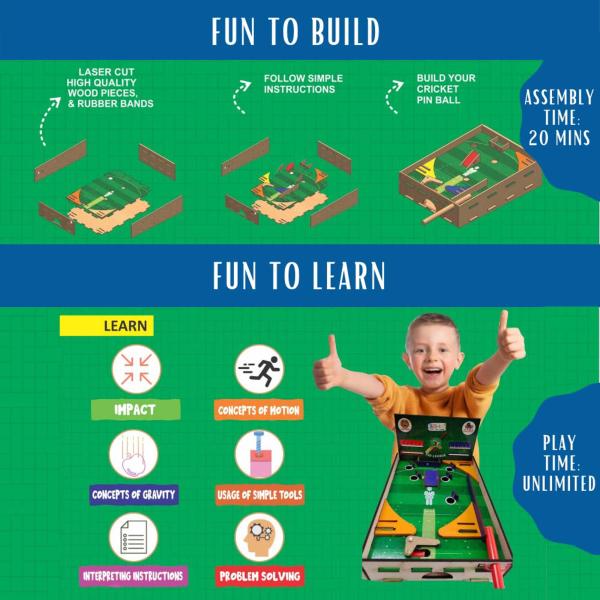 FUN TO BUILD

LASER CUT HIGH QUALITY WOOD PIECES, & RUBBER BANDS

FOLLOW SIMPLE INSTRUCTIONS

BUILD YOUR CRICKET PIN BALL

ASSEMBLY TIME: 20 MINS

FUN TO LEARN

LEARN

IMPACT

CONCEPTS OF MOTION

CONCEPTS OF GRAVITY

USAGE OF SIMPLE TOOLS

INTERPRETING INSTRUCTIONS

PROBLEM SOLVING

PLAY TIME: UNLIMITED