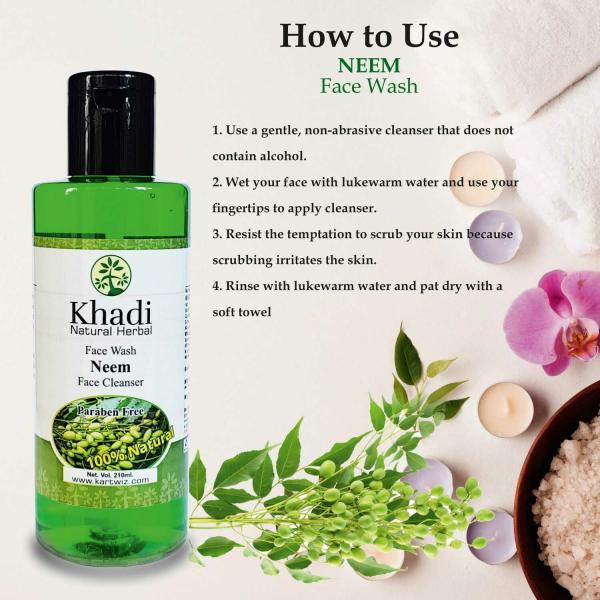 How to Use
NEEM
Face Wash

1. Use a gentle, non-abrasive cleanser that does not contain alcohol.

2. Wet your face with lukewarm water and use your fingertips to apply cleanser.

3. Resist the temptation to scrub your skin because scrubbing irritates the skin.

4. Rinse with lukewarm water and pat dry with a soft towel

Khadi
Natural Herbal
Face Wash
Neem
Face Cleanser
Paraben Free
100% Natural
Net. Vol. 210ml.
www.kartwiz.com