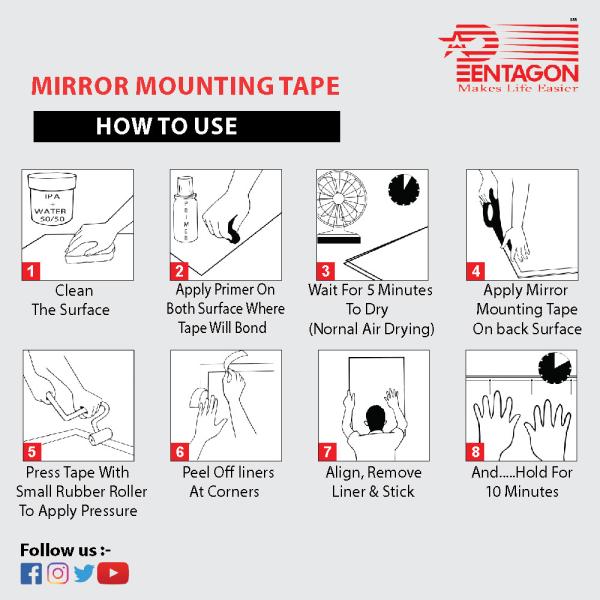 PENTAGON
Makes Life Easier

MIRROR MOUNTING TAPE

HOW TO USE

IPA + WATER 50/50

1
Clean The Surface

PRIMER

2
Apply Primer On Both Surface Where Tape Will Bond

3
Wait For 5 Minutes To Dry (Nornal Air Drying)

4
Apply Mirror Mounting Tape On back Surface

5
Press Tape With Small Rubber Roller To Apply Pressure

6
Peel Off liners At Corners

7
Align, Remove Liner & Stick

8
And.....Hold For 10 Minutes

Follow us :-