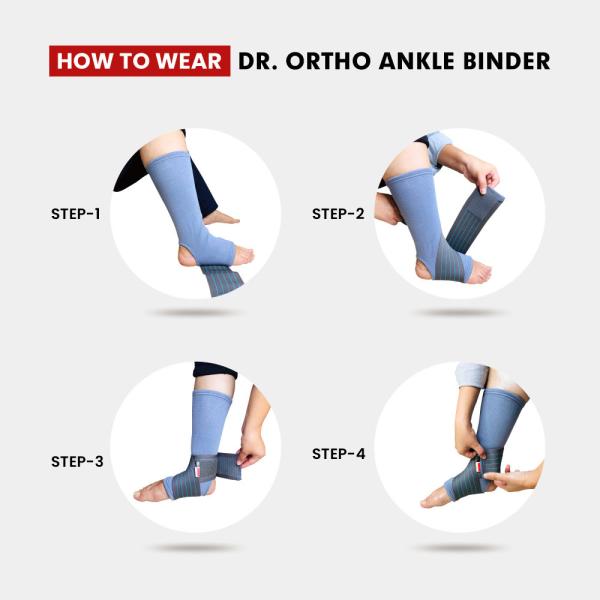 HOW TO WEAR DR. ORTHO ANKLE BINDER

STEP-1

STEP-2

STEP-3

STEP-4