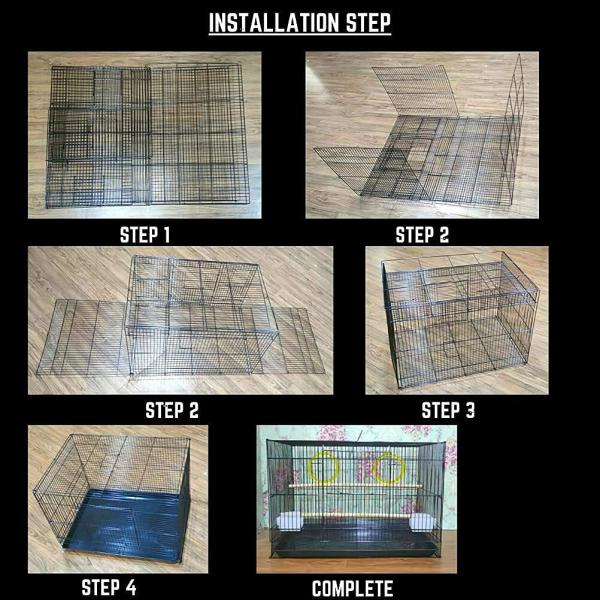 INSTALLATION STEP

STEP 1

STEP 2

STEP 2

STEP 3

STEP 4

COMPLETE