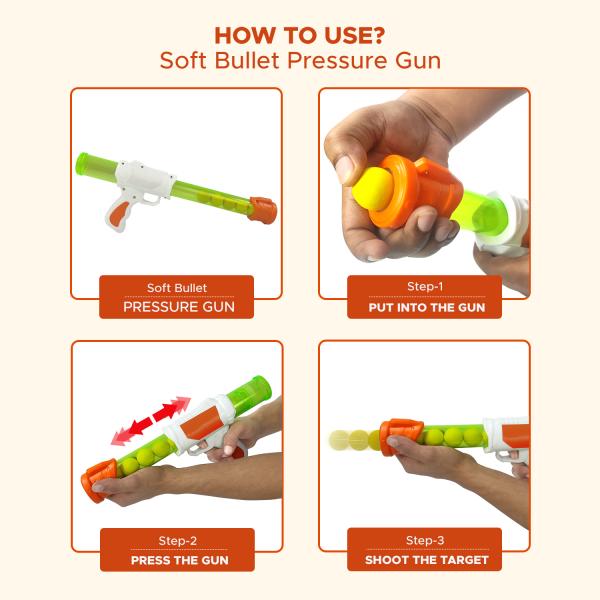 HOW TO USE?
Soft Bullet Pressure Gun

Soft Bullet
PRESSURE GUN

Step-1
PUT INTO THE GUN

Step-2
PRESS THE GUN

Step-3
SHOOT THE TARGET