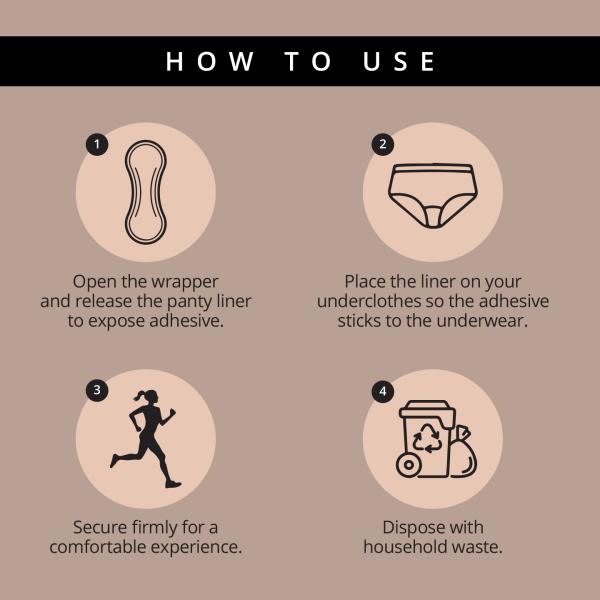 HOW TO USE

1

Open the wrapper and release the panty liner to expose adhesive.

2

Place the liner on your underclothes so the adhesive sticks to the underwear.

3

Secure firmly for a comfortable experience.

4

Dispose with household waste.