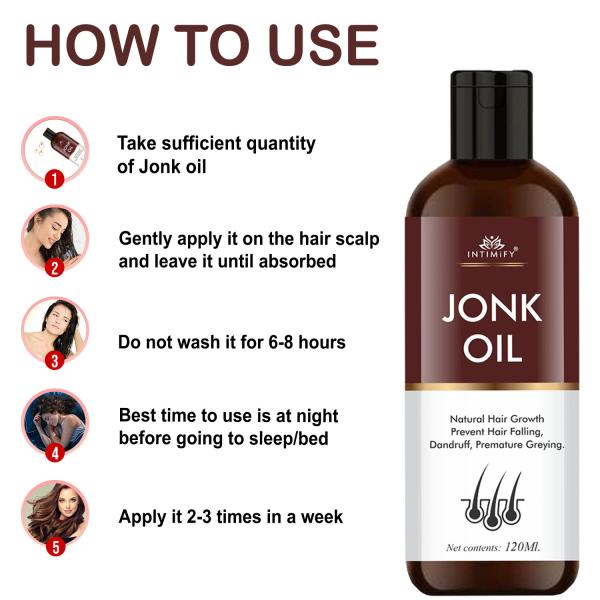 HOW TO USE

1
Take sufficient quantity of Jonk oil

2
Gently apply it on the hair scalp and leave it until absorbed

3
Do not wash it for 6-8 hours

4
Best time to use is at night before going to sleep/bed

5
Apply it 2-3 times in a week

INTIMIFY®

JONK OIL

Natural Hair Growth
Prevent Hair Falling,
Dandruff, Premature Greying.

Net contents: 120Ml.