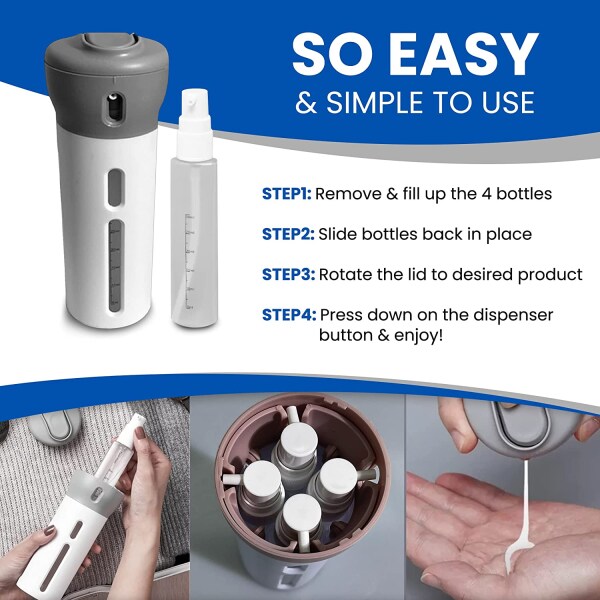 SO EASY
& SIMPLE TO USE

STEP1: Remove & fill up the 4 bottles

STEP2: Slide bottles back in place

STEP3: Rotate the lid to desired product

STEP4: Press down on the dispenser button & enjoy!