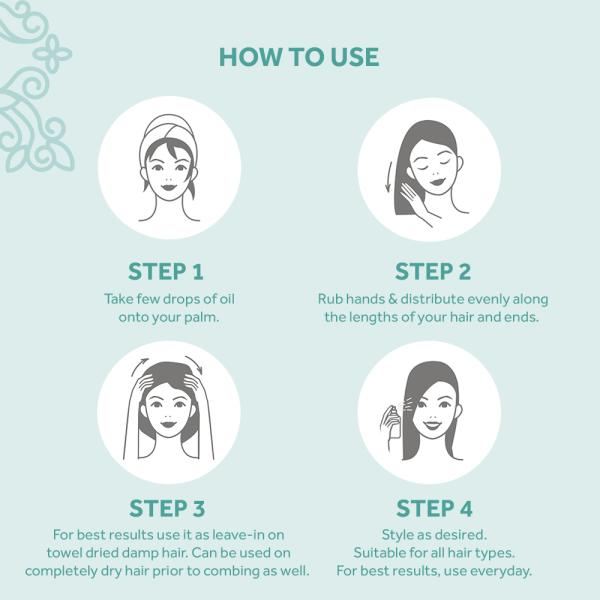 HOW TO USE

STEP 1
Take few drops of oil onto your palm.

STEP 2
Rub hands & distribute evenly along the lengths of your hair and ends.

STEP 3
For best results use it as leave-in on towel dried damp hair. Can be used on completely dry hair prior to combing as well.

STEP 4
Style as desired.
Suitable for all hair types.
For best results, use everyday.