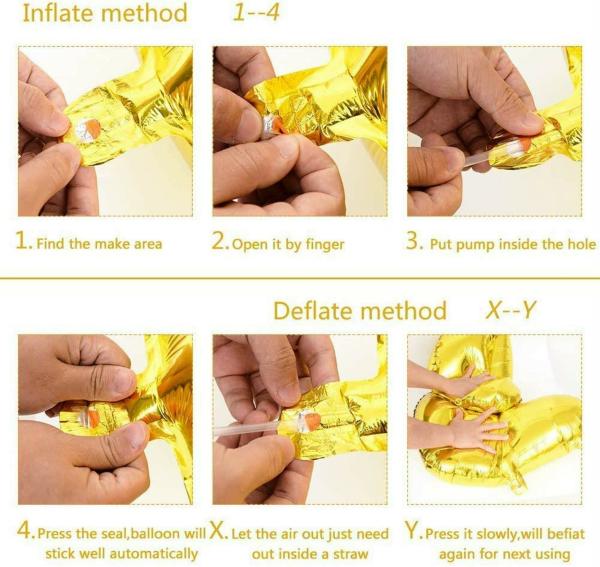 Inflate method 1--4

1. Find the make area

2. Open it by finger

3. Put pump inside the hole

Deflate method X--Y

4. Press the seal,balloon will stick well automatically

X. Let the air out just need out inside a straw

Y. Press it slowly,will befiat again for next using