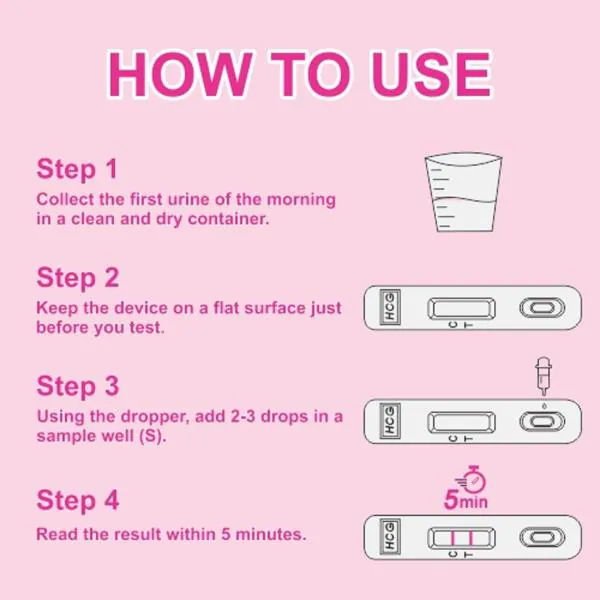 HOW TO USE

Step 1
Collect the first urine of the morning in a clean and dry container.

Step 2
Keep the device on a flat surface just before you test.

HCG
C T

Step 3
Using the dropper, add 2-3 drops in a sample well (S).

HCG
C T

Step 4
Read the result within 5 minutes.

5min

HCG
C T